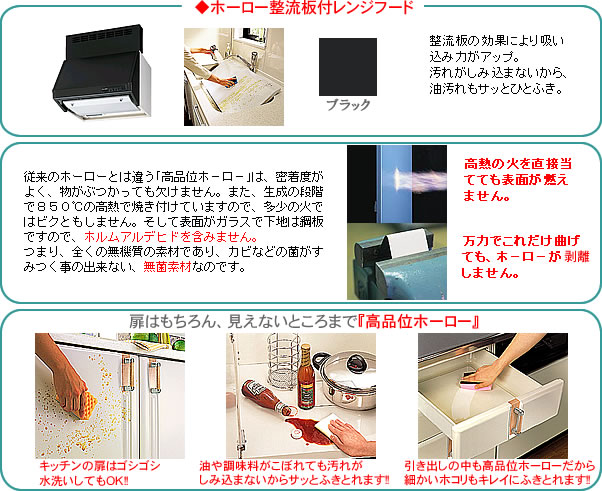 ◆ホーロー整流板付レンジフード

ブラック

整流板の効果により吸い込み力がアップ。
汚れがしみ込まないから、油汚れもサッとひとふき。

従来のホーローとは違う「高品位ホーロー」は、密着度がよく、物がぶつかっても欠けません。また、生成の段階で８５０℃の高熱で焼き付けていますので、多少の火ではビクともしません。そして表面がガラスで下地は鋼板ですので、ホルムアルデヒドを含みません。
つまり、全くの無機質の素材であり、カビなどの菌がすみつく事の出来ない、無菌素材なのです。

高熱の火を直接当てても表面が燃えません。

万力でこれだけ曲げても、ホーローが剥離しません。

扉はもちろん、見えないところまで『高品位ホーロー』

キッチンの扉はゴシゴシ水洗いしてもOK!!

油や調味料がこぼれても汚れがしみ込まないからサッとふきとれます!!

引き出しの中も高品位ホーローだから細かいホコリもキレイにふきとれます!!